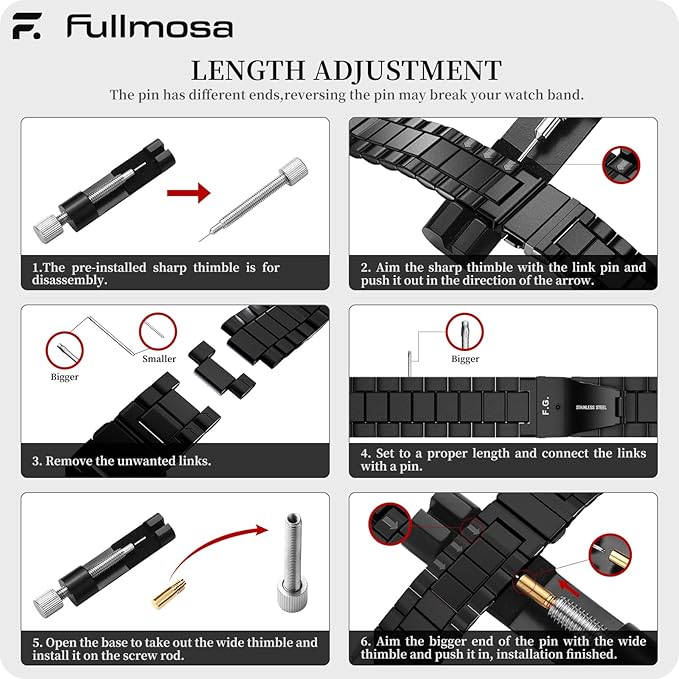 F. Fullmosa

LENGTH ADJUSTMENT

The pin has different ends,reversing the pin may break your watch band.

1.The pre-installed sharp thimble is for disassembly.

2. Aim the sharp thimble with the link pin and push it out in the direction of the arrow.

Bigger

Smaller

3. Remove the unwanted links.

Bigger

F.G.

STAINLESS STEEL

4. Set to a proper length and connect the links with a pin.

5. Open the base to take out the wide thimble and install it on the screw rod.

6. Aim the bigger end of the pin with the wide thimble and push it in, installation finished.