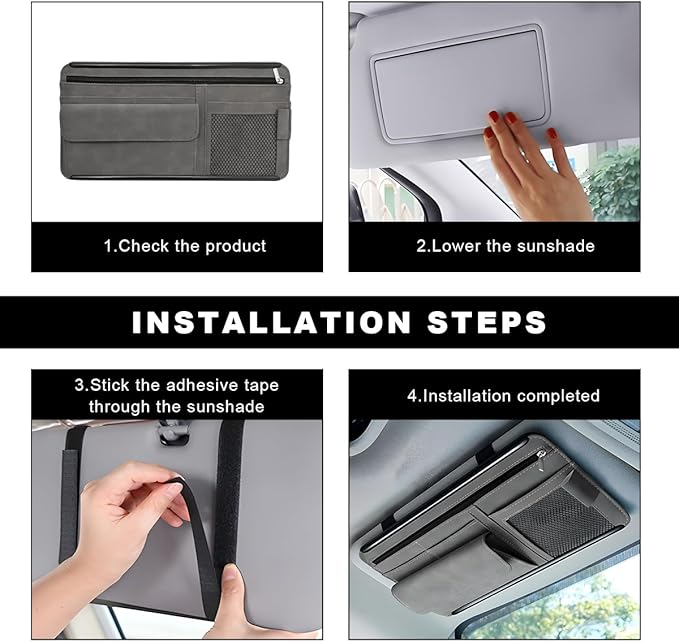 1.Check the product

2.Lower the sunshade

INSTALLATION STEPS

3.Stick the adhesive tape through the sunshade

4.Installation completed