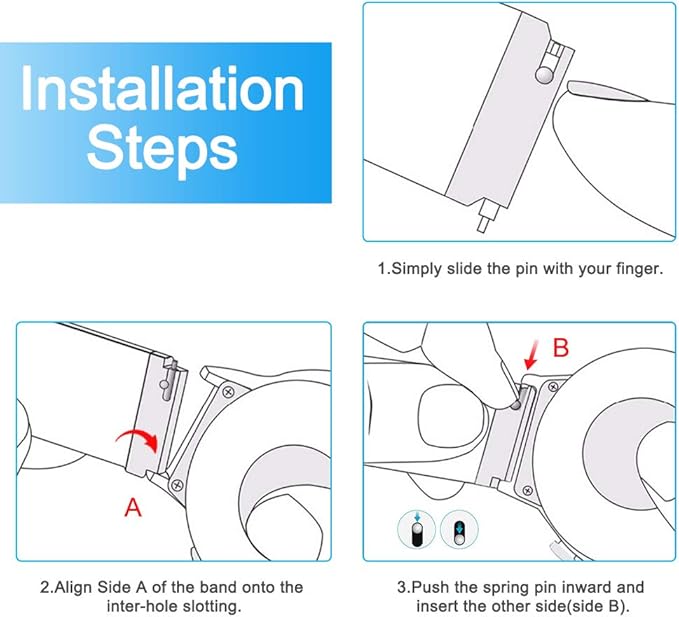 Installation Steps

1.Simply slide the pin with your finger.

A

2.Align Side A of the band onto the inter-hole slotting.

B

3.Push the spring pin inward and insert the other side(side B).