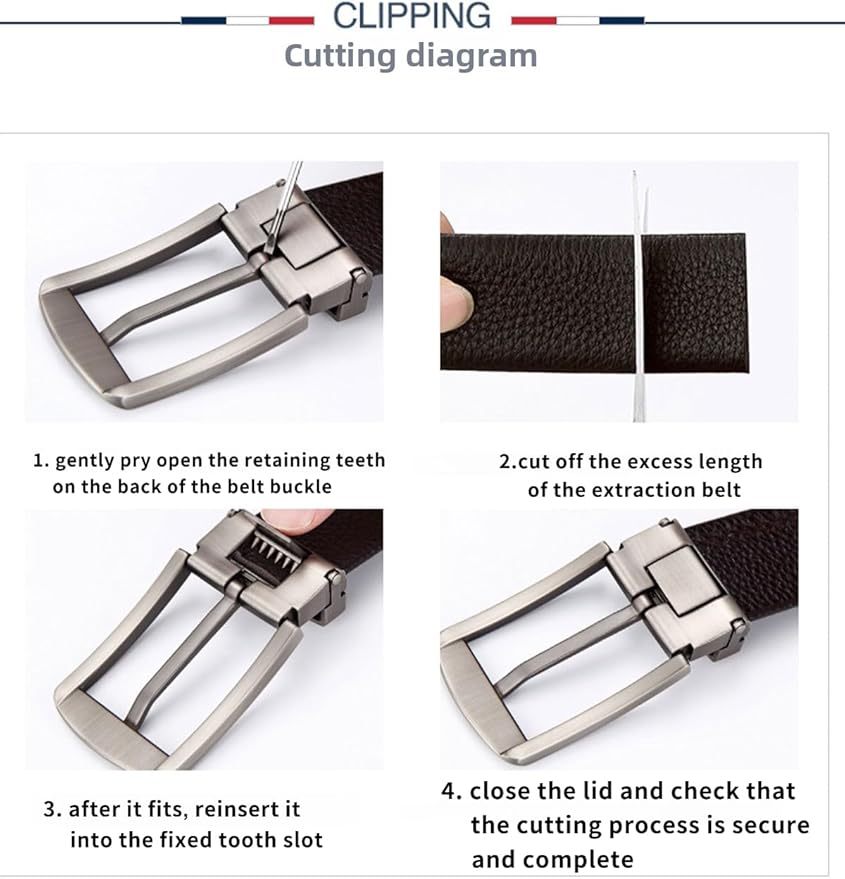 CLIPPING
Cutting diagram

1. gently pry open the retaining teeth on the back of the belt buckle

2.cut off the excess length of the extraction belt

3. after it fits, reinsert it into the fixed tooth slot

4. close the lid and check that the cutting process is secure and complete