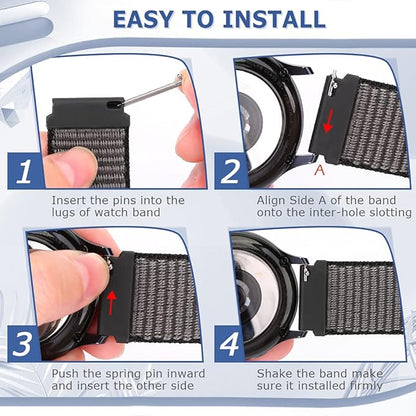 EASY TO INSTALL

1

Insert the pins into the lugs of watch band

2

A

Align Side A of the band onto the inter-hole slotting

3

Push the spring pin inward and insert the other side

4

Shake the band make sure it installed firmly