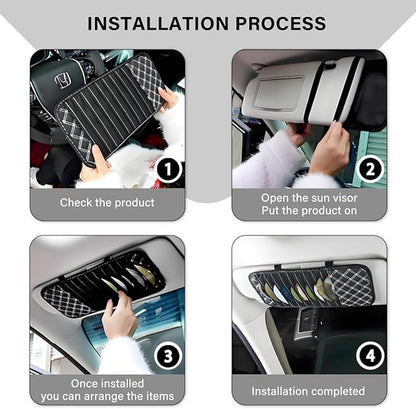 INSTALLATION PROCESS

1

Check the product

2

Open the sun visor
Put the product on

3

Once installed
you can arrange the items

4

Installation completed