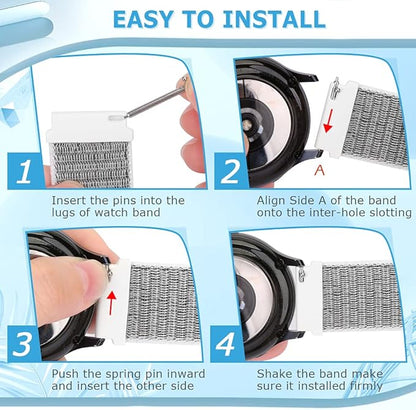 EASY TO INSTALL

1

Insert the pins into the lugs of watch band

2

A

Align Side A of the band onto the inter-hole slotting

3

Push the spring pin inward and insert the other side

4

Shake the band make sure it installed firmly