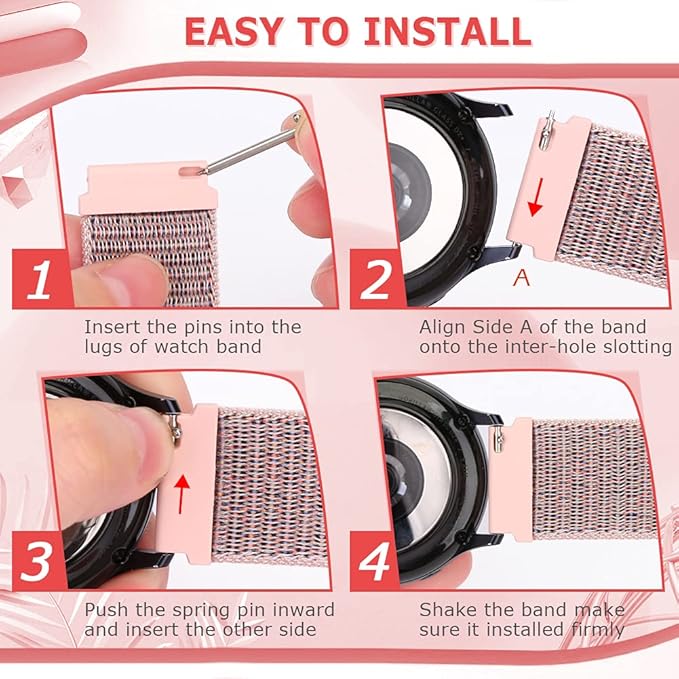 EASY TO INSTALL

1

Insert the pins into the lugs of watch band

2

A

Align Side A of the band onto the inter-hole slotting

3

Push the spring pin inward and insert the other side

4

Shake the band make sure it installed firmly