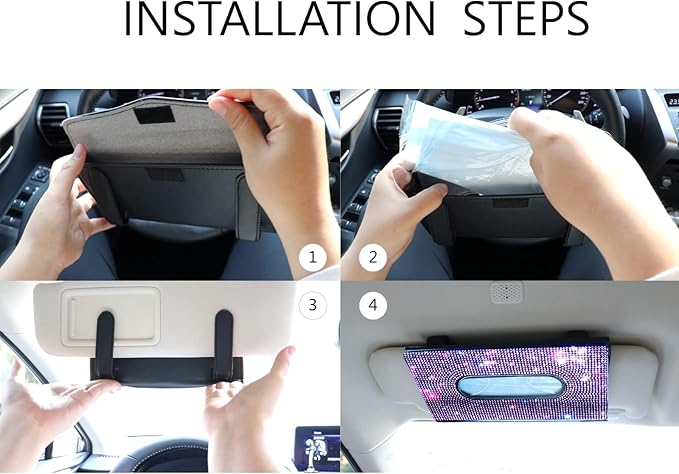 INSTALLATION STEPS

1

2

3

4