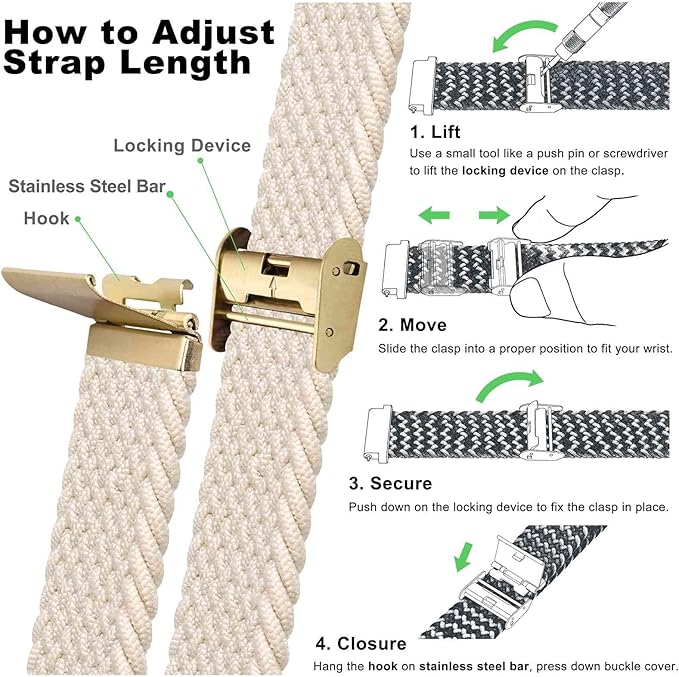 How to Adjust Strap Length

Locking Device

Stainless Steel Bar

Hook

1. Lift

Use a small tool like a push pin or screwdriver to lift the locking device on the clasp.

2. Move

Slide the clasp into a proper position to fit your wrist.

3. Secure

Push down on the locking device to fix the clasp in place.

4. Closure

Hang the hook on stainless steel bar, press down buckle cover.