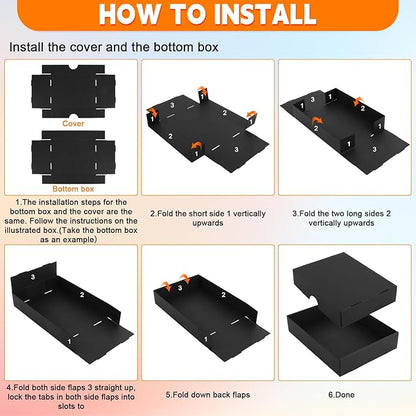 HOW TO INSTALL

Install the cover and the bottom box

Cover

Bottom box

1.The installation steps for the bottom box and the cover are the same. Follow the instructions on the illustrated box.(Take the bottom box as an example)

1 3 1 2 1 2 1 3

2.Fold the short side 1 vertically upwards

1 3 1 2 2 1 1 3

3.Fold the two long sides 2 vertically upwards

3 2 1

4.Fold both side flaps 3 straight up, lock the tabs in both side flaps into slots to

3 2 1

5.Fold down back flaps

6.Done