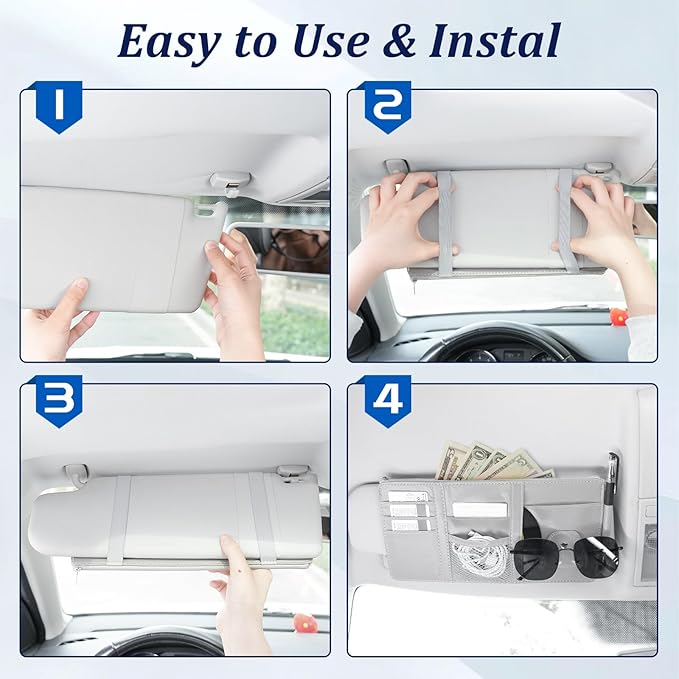 Easy to Use & Instal

1

2

3

4