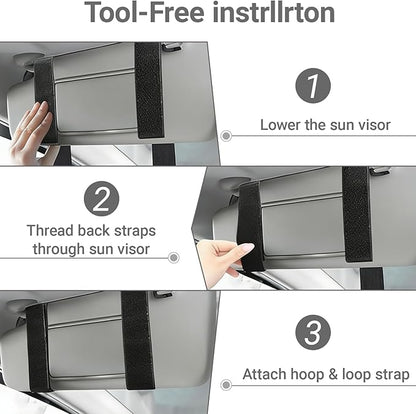 Tool-Free instrllrton

1

Lower the sun visor

2

Thread back straps through sun visor

3

Attach hoop & loop strap