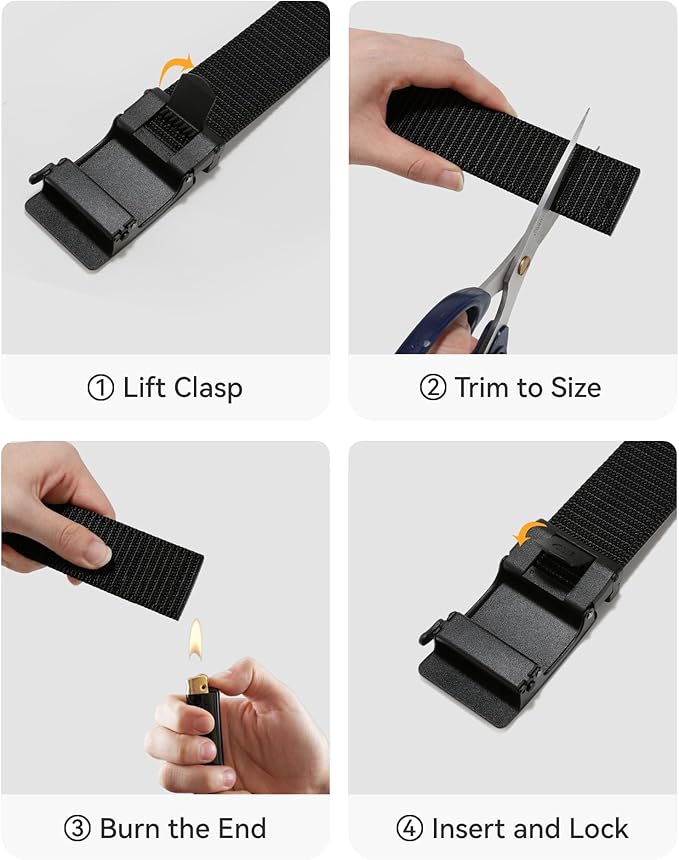 ① Lift Clasp

② Trim to Size

③ Burn the End

④ Insert and Lock