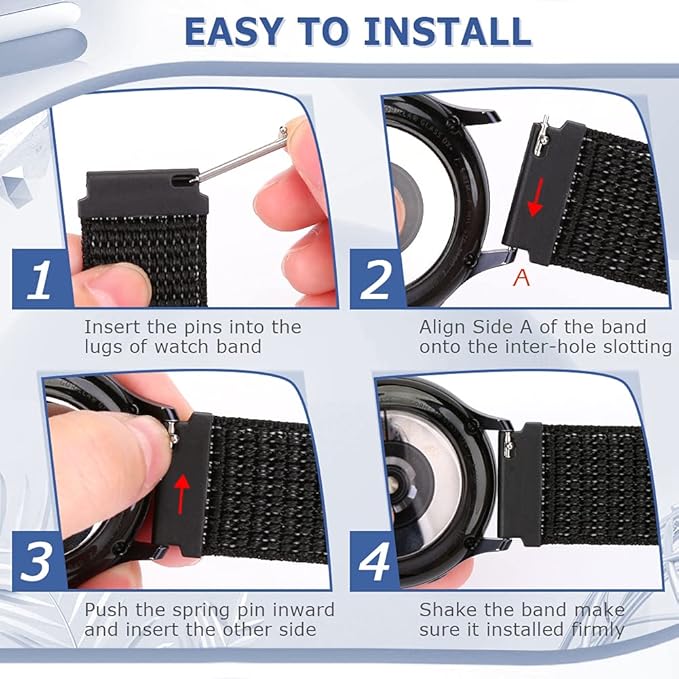 EASY TO INSTALL

1

Insert the pins into the lugs of watch band

2

A

Align Side A of the band onto the inter-hole slotting

3

Push the spring pin inward and insert the other side

4

Shake the band make sure it installed firmly