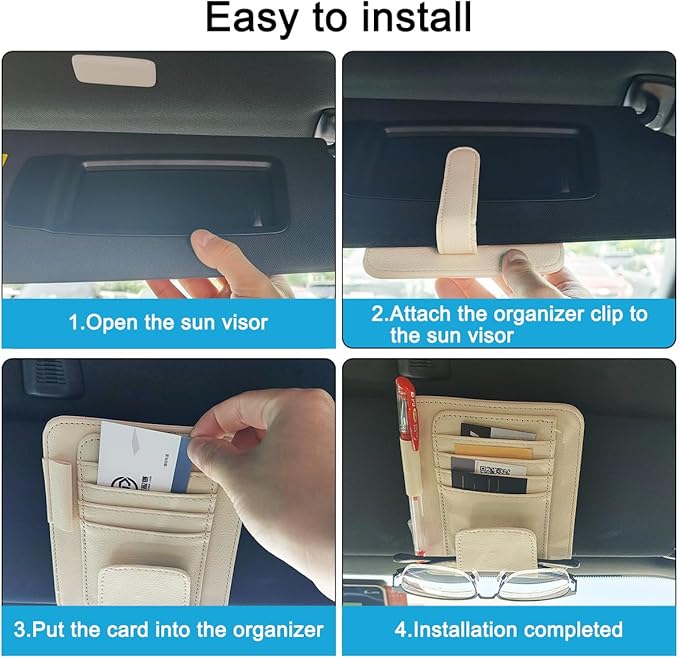 Easy to install

1.Open the sun visor

2.Attach the organizer clip to the sun visor

3.Put the card into the organizer

4.Installation completed