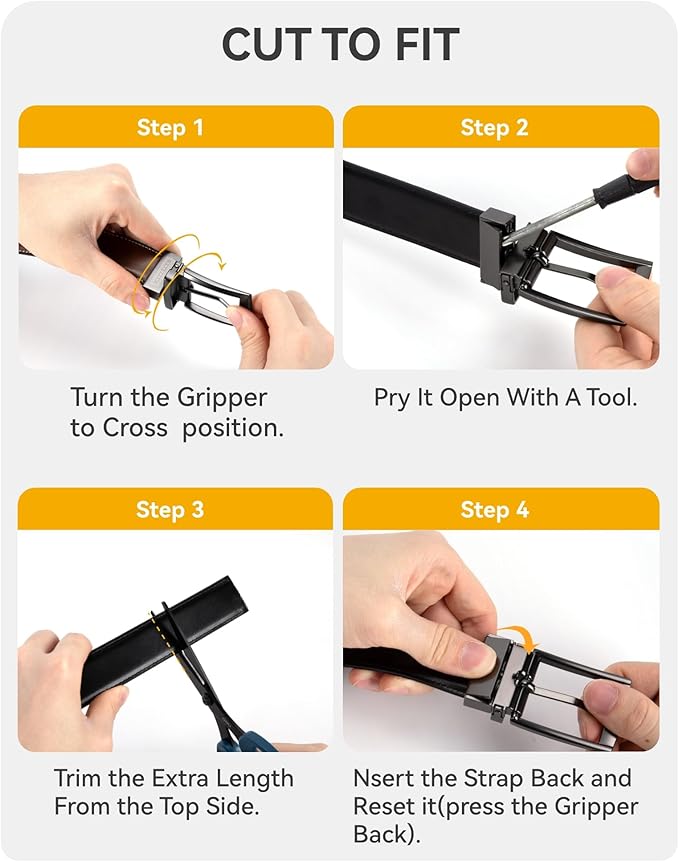 CUT TO FIT

Step 1

Turn the Gripper to Cross position.

Step 2

Pry It Open With A Tool.

Step 3

Trim the Extra Length From the Top Side.

Step 4

Nsert the Strap Back and Reset it(press the Gripper Back).