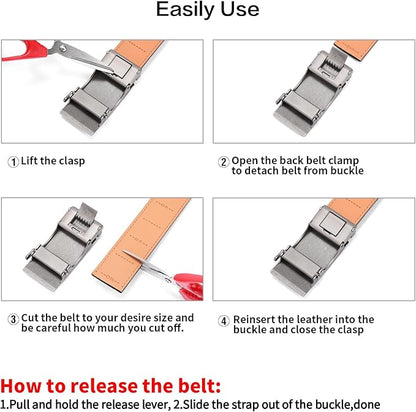 Easily Use

① Lift the clasp

② Open the back belt clamp to detach belt from buckle

③ Cut the belt to your desire size and be careful how much you cut off.

④ Reinsert the leather into the buckle and close the clasp

How to release the belt:

1.Pull and hold the release lever, 2.Slide the strap out of the buckle,done