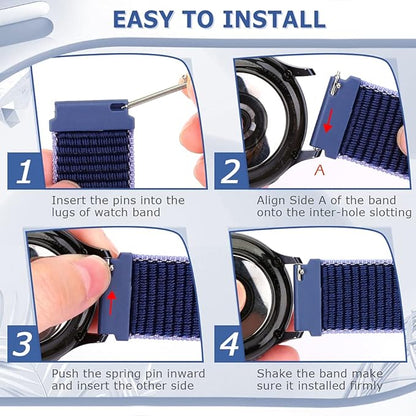 EASY TO INSTALL

1

Insert the pins into the lugs of watch band

2

A

Align Side A of the band onto the inter-hole slotting

3

Push the spring pin inward and insert the other side

4

Shake the band make sure it installed firmly