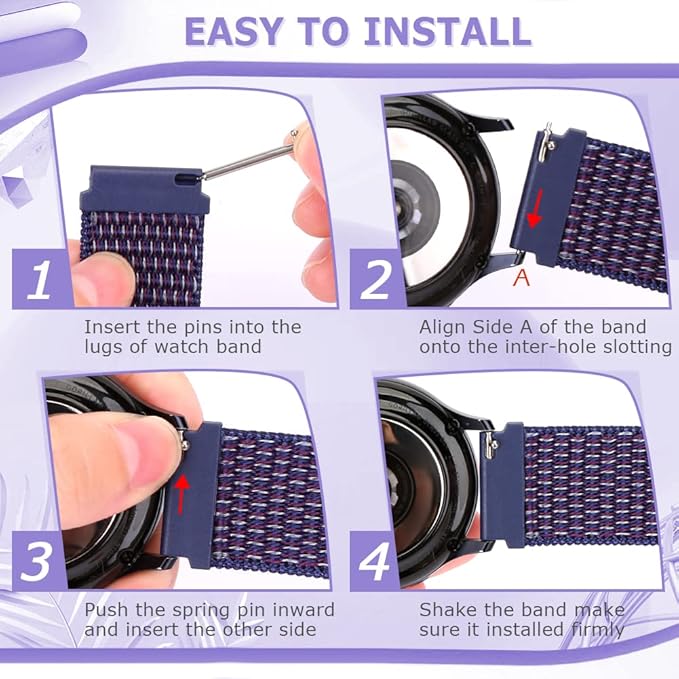 EASY TO INSTALL

1

Insert the pins into the lugs of watch band

2

A

Align Side A of the band onto the inter-hole slotting

3

Push the spring pin inward and insert the other side

4

Shake the band make sure it installed firmly