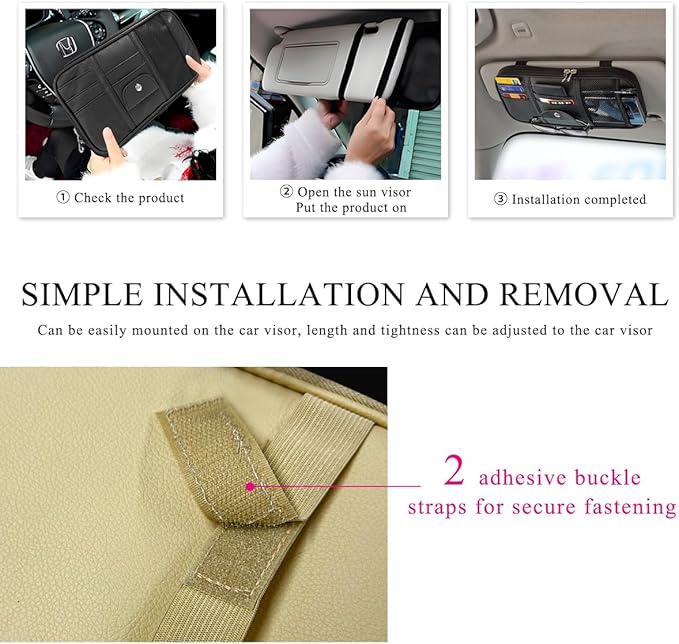 ① Check the product

② Open the sun visor
Put the product on

③ Installation completed

SIMPLE INSTALLATION AND REMOVAL

Can be easily mounted on the car visor, length and tightness can be adjusted to the car visor

2 adhesive buckle straps for secure fastening