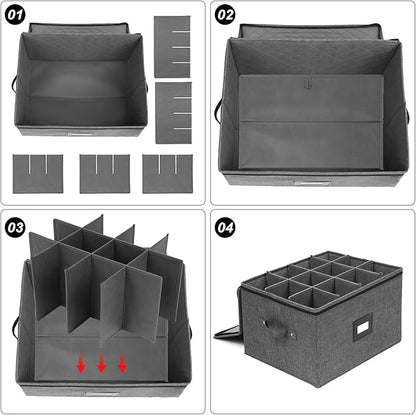 01

02

03

04