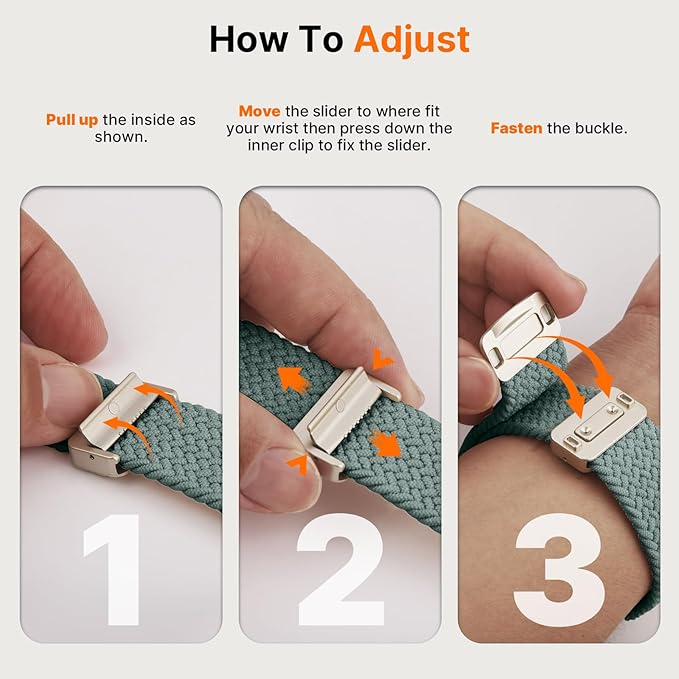 How To Adjust

Pull up the inside as shown.

Move the slider to where fit your wrist then press down the inner clip to fix the slider.

Fasten the buckle.

1

2

3