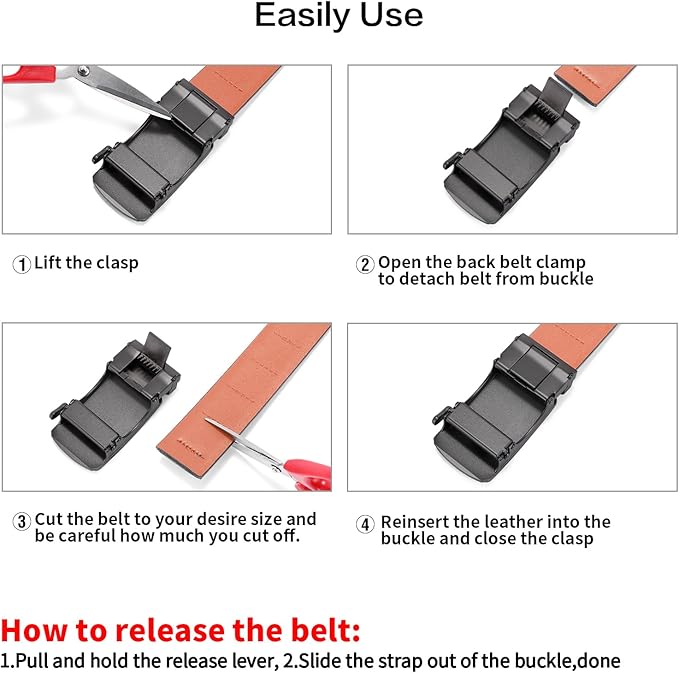 Easily Use

① Lift the clasp

② Open the back belt clamp to detach belt from buckle

③ Cut the belt to your desire size and be careful how much you cut off.

④ Reinsert the leather into the buckle and close the clasp

How to release the belt:

1.Pull and hold the release lever, 2.Slide the strap out of the buckle,done