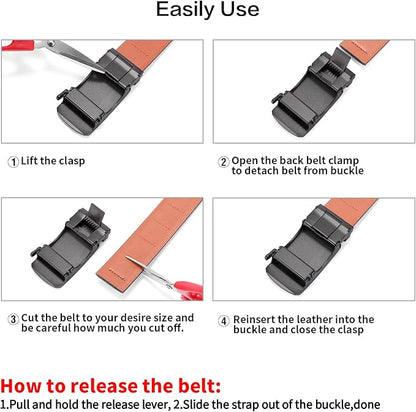 Easily Use

① Lift the clasp

② Open the back belt clamp to detach belt from buckle

③ Cut the belt to your desire size and be careful how much you cut off.

④ Reinsert the leather into the buckle and close the clasp

How to release the belt:
1.Pull and hold the release lever, 2.Slide the strap out of the buckle,done