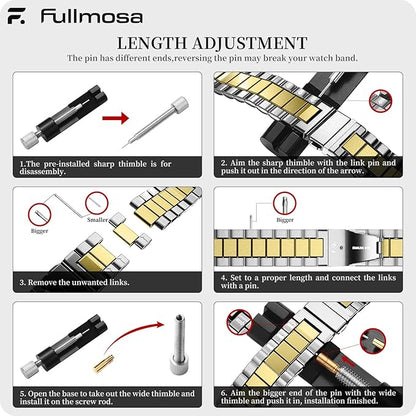 F. Fullmosa

LENGTH ADJUSTMENT

The pin has different ends,reversing the pin may break your watch band.

1.The pre-installed sharp thimble is for disassembly.

2. Aim the sharp thimble with the link pin and push it out in the direction of the arrow.

Bigger

Smaller

3. Remove the unwanted links.

Bigger

4. Set to a proper length and connect the links with a pin.

5. Open the base to take out the wide thimble and install it on the screw rod.

6. Aim the bigger end of the pin with the wide thimble and push it in, installation finished.