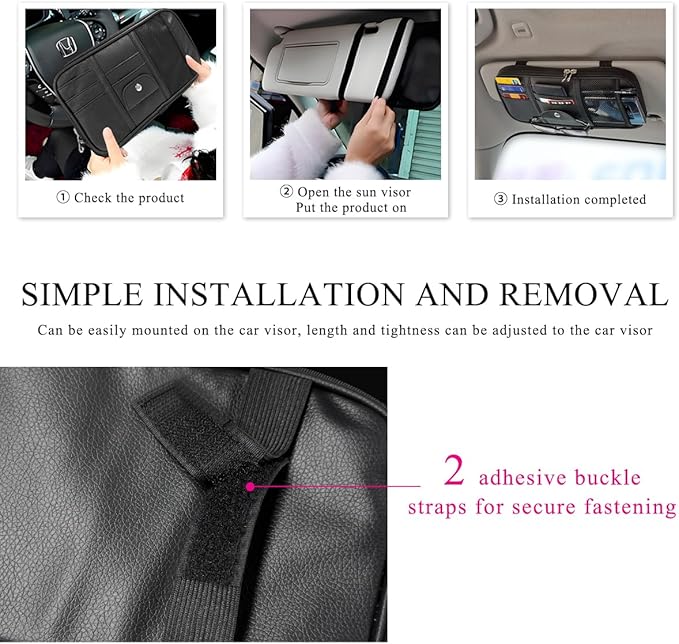 ① Check the product

② Open the sun visor
Put the product on

③ Installation completed

SIMPLE INSTALLATION AND REMOVAL

Can be easily mounted on the car visor, length and tightness can be adjusted to the car visor

2 adhesive buckle straps for secure fastening