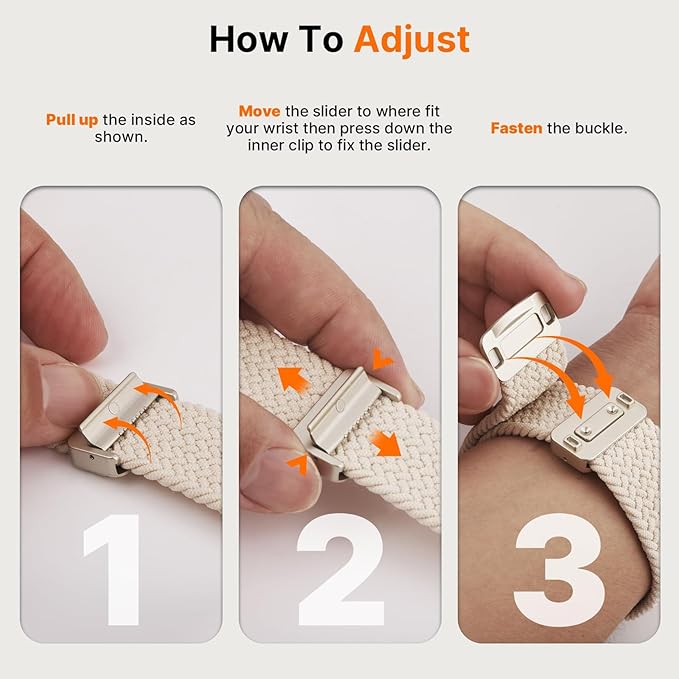 How To Adjust

Pull up the inside as shown.

Move the slider to where fit your wrist then press down the inner clip to fix the slider.

Fasten the buckle.

1

2

3