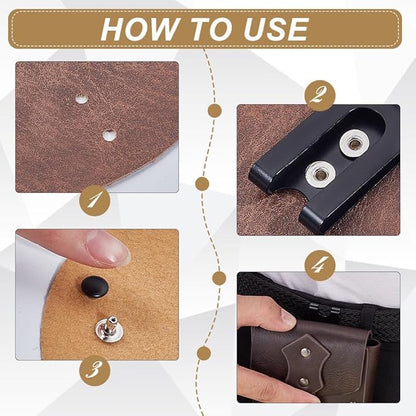 HOW TO USE

1

2

3

4