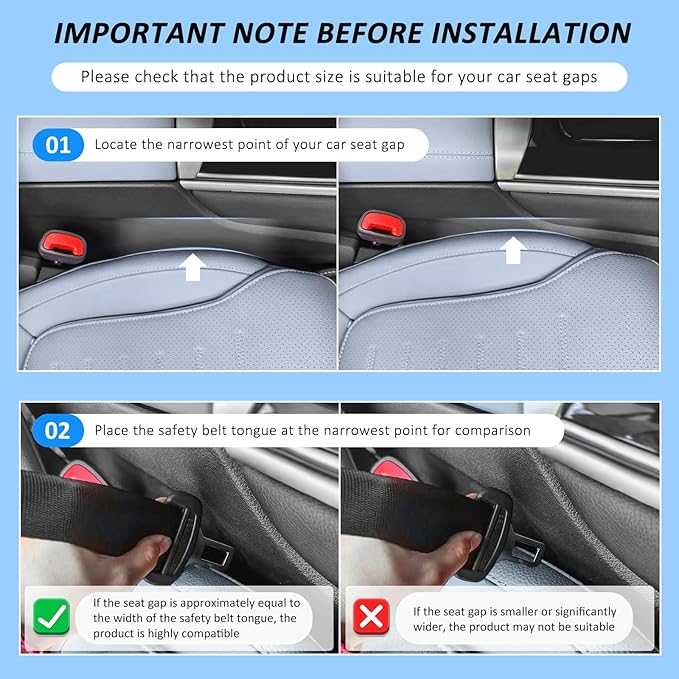 IMPORTANT NOTE BEFORE INSTALLATION

Please check that the product size is suitable for your car seat gaps

01 Locate the narrowest point of your car seat gap

02 Place the safety belt tongue at the narrowest point for comparison

If the seat gap is approximately equal to the width of the safety belt tongue, the product is highly compatible

If the seat gap is smaller or significantly wider, the product may not be suitable