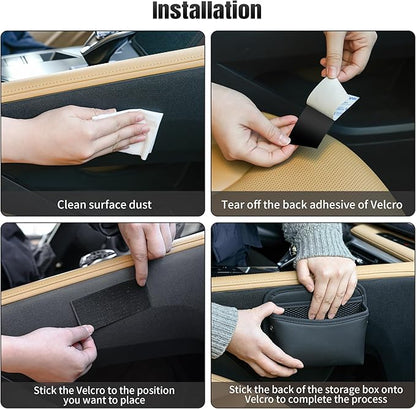 Installation

Clean surface dust

Tear off the back adhesive of Velcro

Stick the Velcro to the position you want to place

Stick the back of the storage box onto Velcro to complete the process