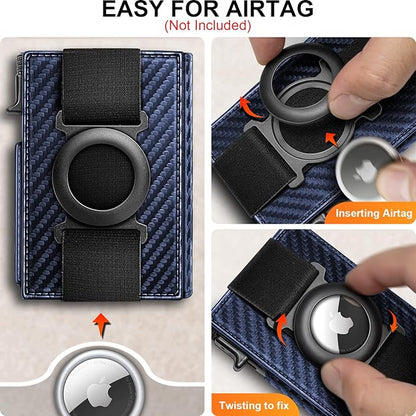 EASY FOR AIRTAG
(Not Included)

Inserting Airtag

Twisting to fix