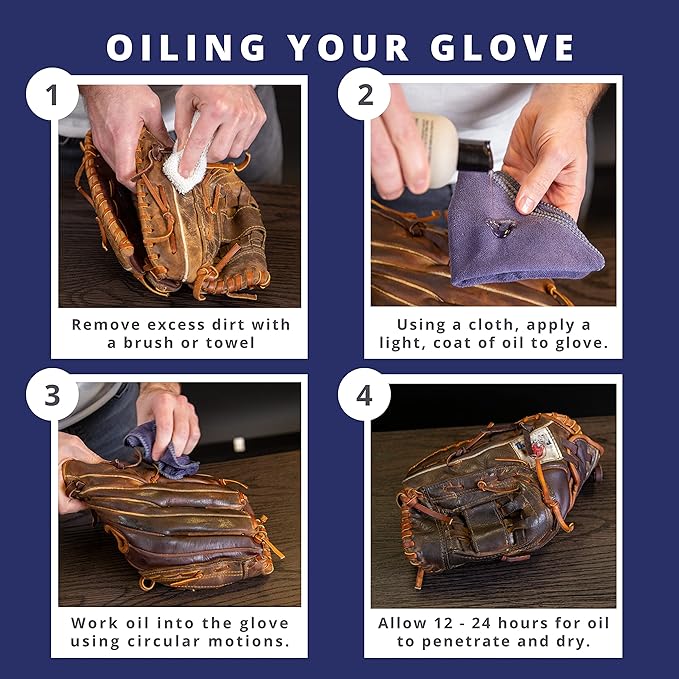 OILING YOUR GLOVE

1

Remove excess dirt with a brush or towel

2

Using a cloth, apply a light, coat of oil to glove.

3

Work oil into the glove using circular motions.

4

Allow 12 - 24 hours for oil to penetrate and dry.